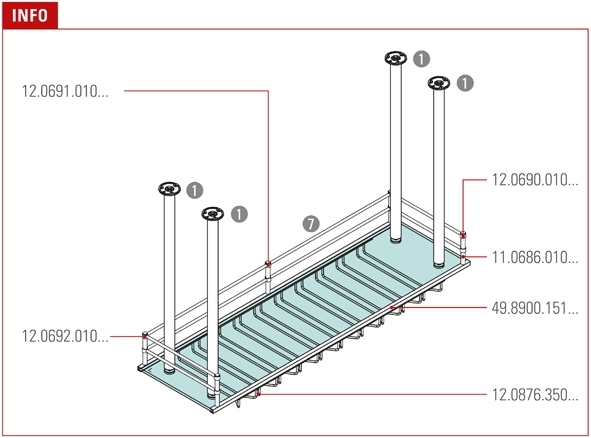 INFO

12.0691.010...

1

1

1

1

7

12.0690.010...

11.0686.010...

49.8900.151...

12.0692.010...

12.0876.350...