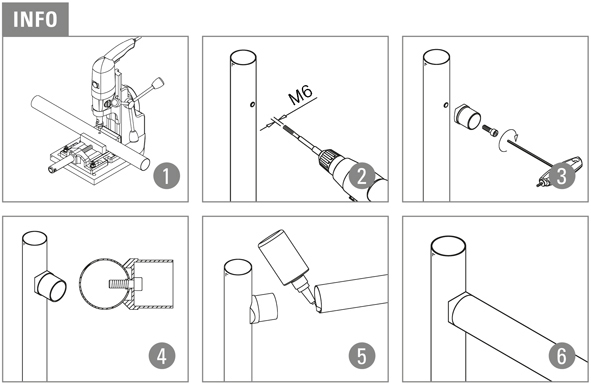 INFO

1

M6

2

3

4

5

6