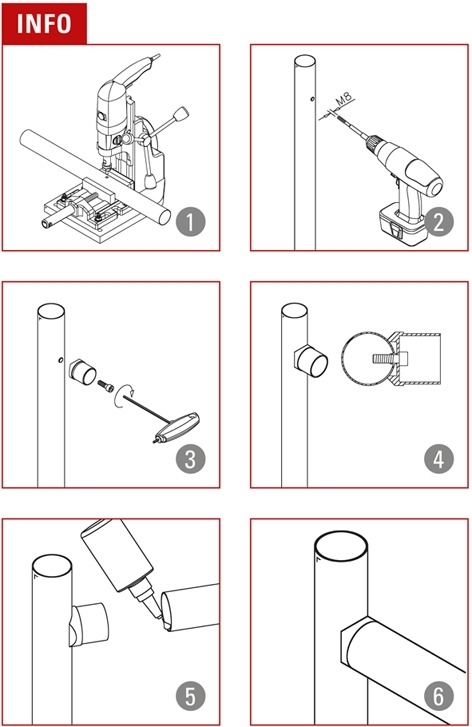 INFO

1

M8

2

3

4

5

6