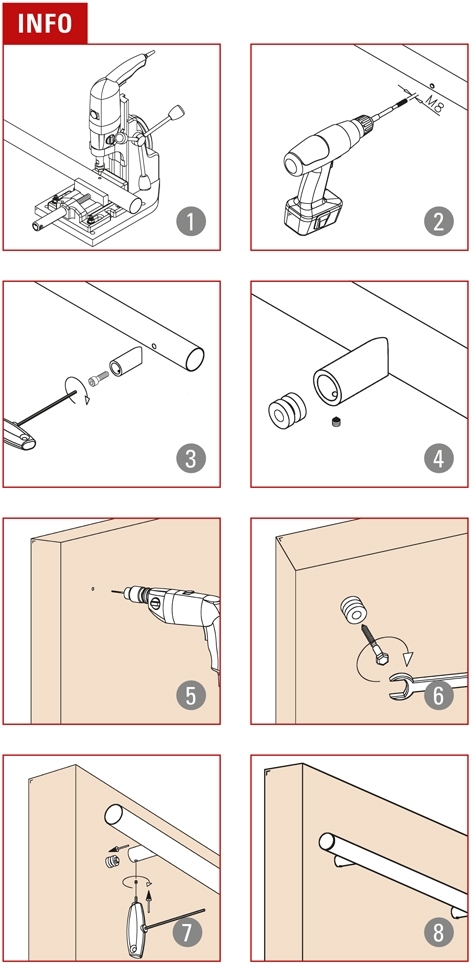 INFO

1

M8

2

3

4

5

6

7

8