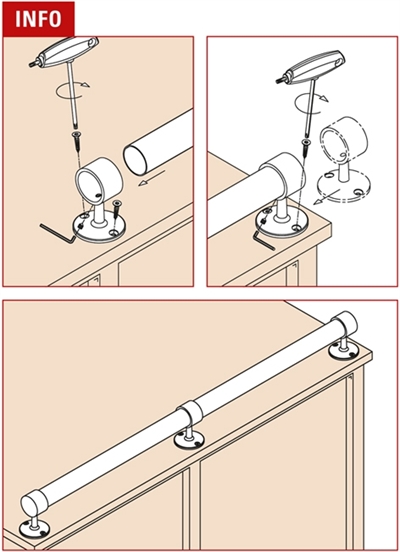 INFO