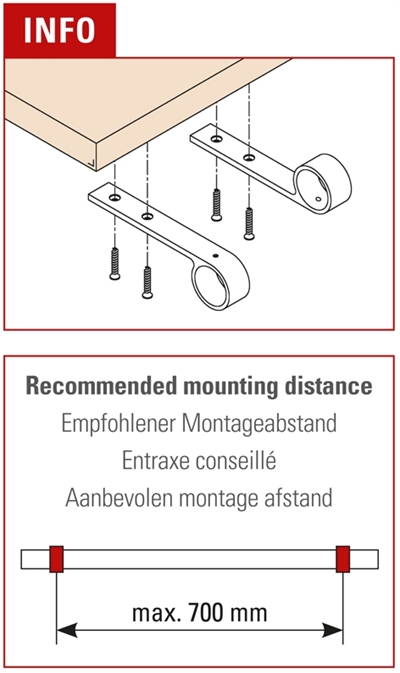 INFO

Recommended mounting distance
Empfohlener Montageabstand
Entraxe conseillé
Aanbevolen montage afstand

max. 700 mm