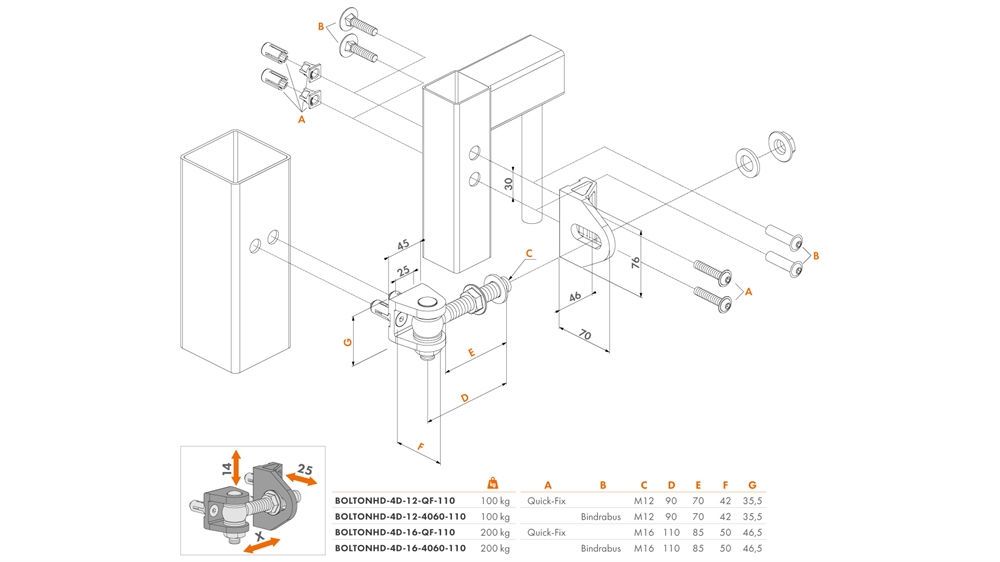 B
A
30
45
25
C
76
46
70
B
A
G
E
D
F
14
25
X

| | kg | A | B | C | D | E | F | G |
|---|---|---|---|---|---|---|---|---|
| BOLTONHD-4D-12-QF-110 | 100 kg | Quick-Fix | | M12 | 90 | 70 | 42 | 35,5 |
| BOLTONHD-4D-12-4060-110 | 100 kg | | Bindrabus | M12 | 90 | 70 | 42 | 35,5 |
| BOLTONHD-4D-16-QF-110 | 200 kg | Quick-Fix | | M16 | 110 | 85 | 50 | 46,5 |
| BOLTONHD-4D-16-4060-110 | 200 kg | | Bindrabus | M16 | 110 | 85 | 50 | 46,5 |